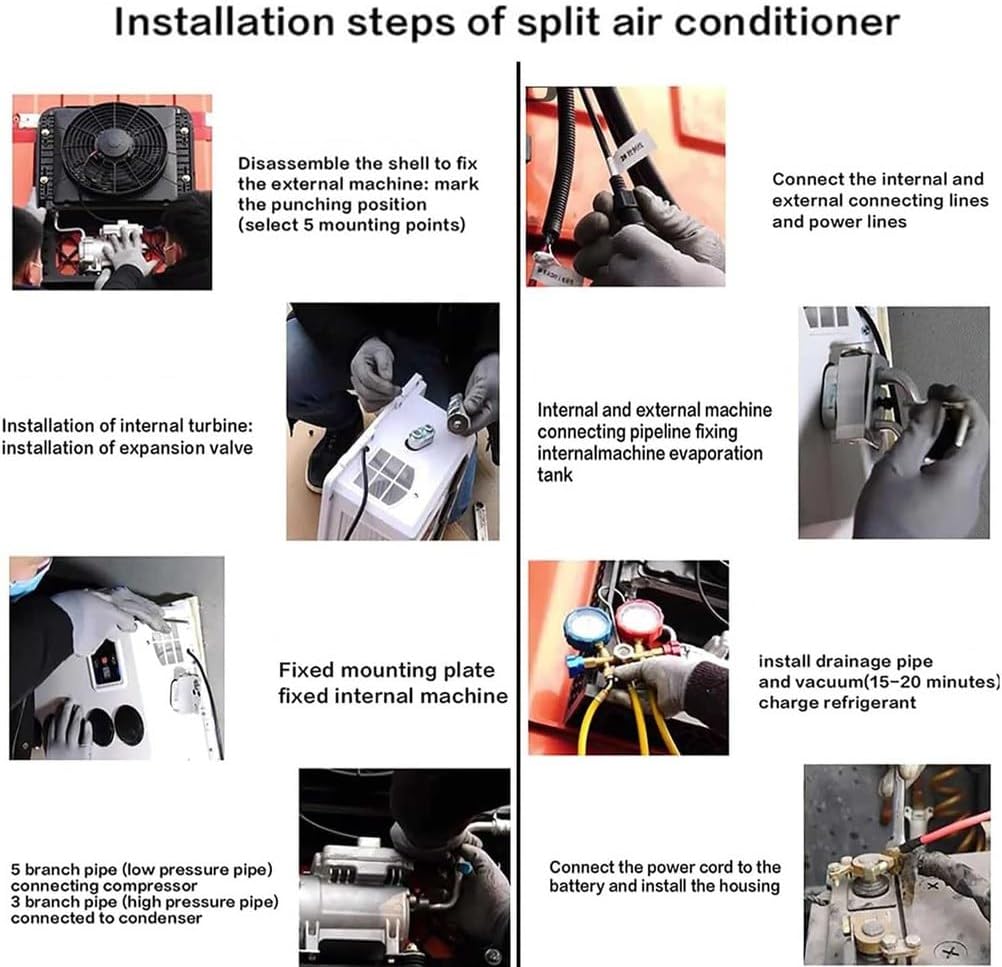 Installation steps of split air conditioner

Disassemble the shell to fix the external machine: mark the punching position (select 5 mounting points)

Installation of internal turbine: installation of expansion valve

Fixed mounting plate fixed internal machine

5 branch pipe (low pressure pipe) connecting compressor
3 branch pipe (high pressure pipe) connected to condenser

Connect the internal and external connecting lines and power lines

Internal and external machine connecting pipeline fixing internalmachine evaporation tank

install drainage pipe and vacuum(15-20 minutes) charge refrigerant

Connect the power cord to the battery and install the housing