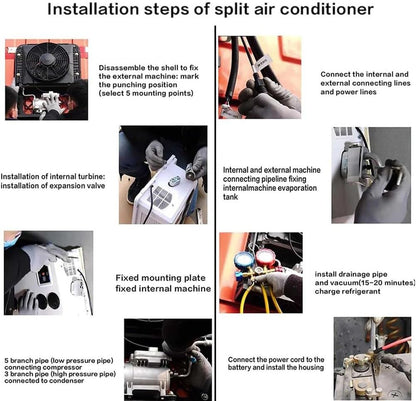 Installation steps of split air conditioner

Disassemble the shell to fix the external machine: mark the punching position (select 5 mounting points)

Installation of internal turbine: installation of expansion valve

Fixed mounting plate fixed internal machine

5 branch pipe (low pressure pipe) connecting compressor
3 branch pipe (high pressure pipe) connected to condenser

Connect the internal and external connecting lines and power lines

Internal and external machine connecting pipeline fixing internalmachine evaporation tank

install drainage pipe and vacuum(15-20 minutes) charge refrigerant

Connect the power cord to the battery and install the housing