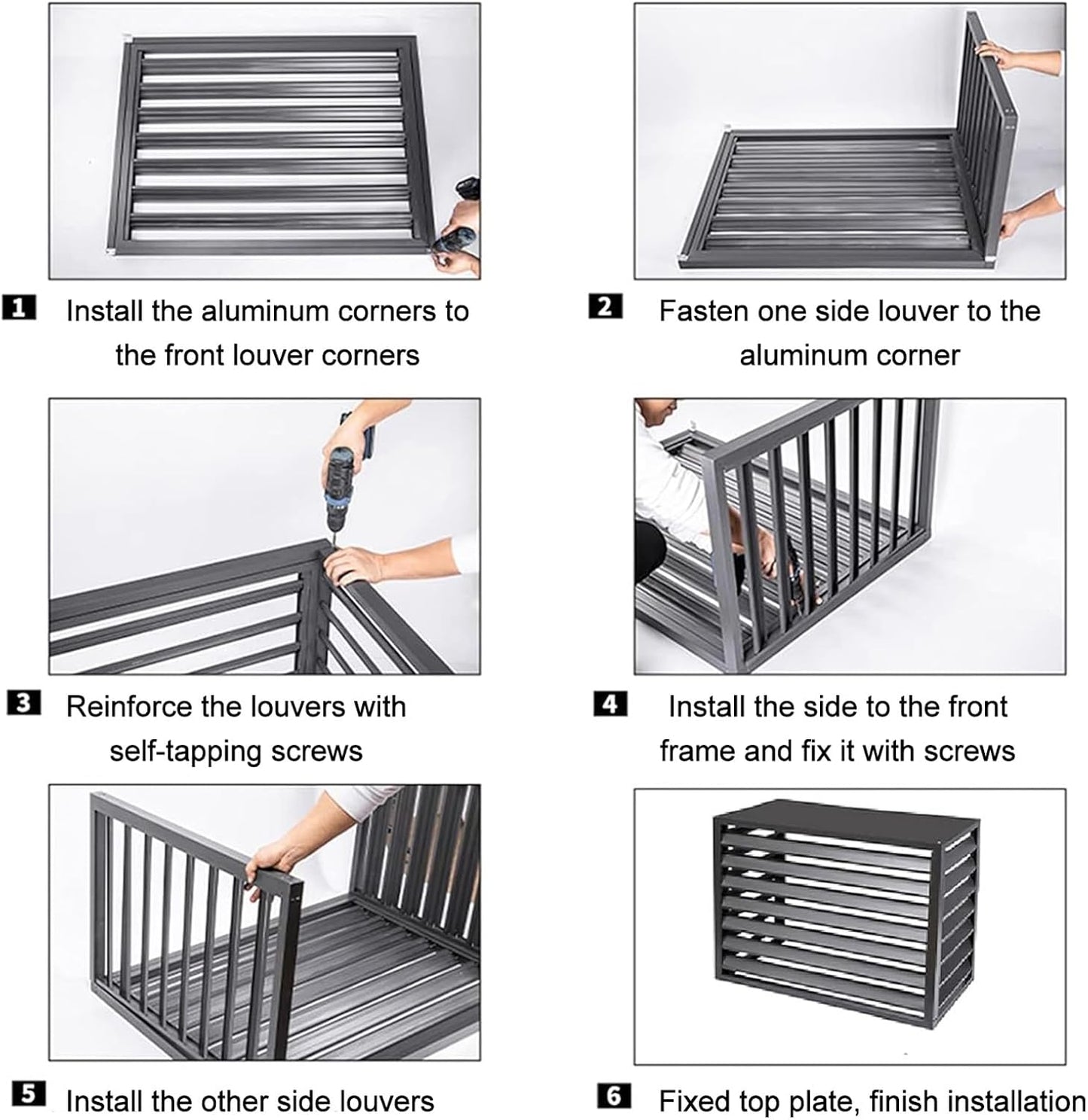 1 Install the aluminum corners to the front louver corners

2 Fasten one side louver to the aluminum corner

3 Reinforce the louvers with self-tapping screws

4 Install the side to the front frame and fix it with screws

5 Install the other side louvers

6 Fixed top plate, finish installation